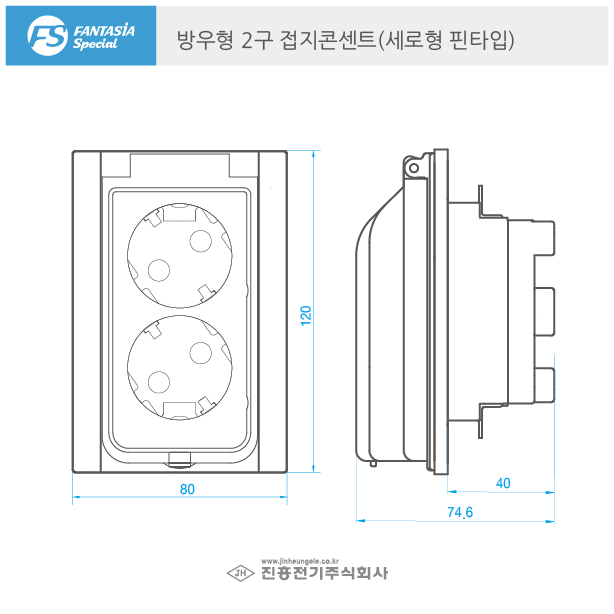 FS FANTASIA Special

방우형 2구 접지콘센트(세로형 핀타입)

120

80

40

74.6

www.jinheungele.co.kr

JH 진흥전기주식회사