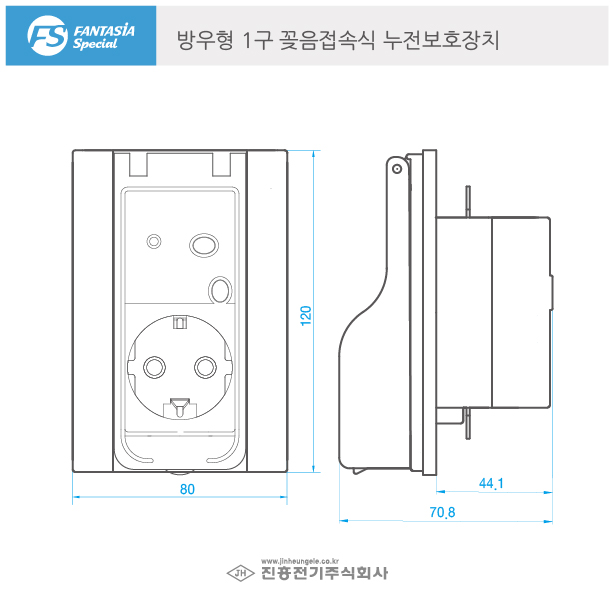 FS FANTASIA Special

방우형 1구 꽂음접속식 누전보호장치

120

80

44.1

70.8

www.jinheungele.co.kr
JH 진흥전기주식회사